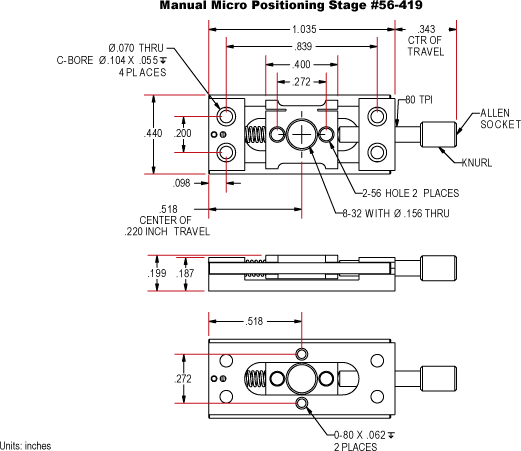 Manual Micro Positioning Stage #56-419

1.035
.343
CTR OF
TRAVEL
.839
Ø.070 THRU
C-BORE Ø.104 X .055 ↧
4 PLACES
.400
.272
80 TPI
ALLEN
SOCKET
.440
.200
KNURL
.098
2-56 HOLE 2 PLACES
.518
CENTER OF
.220 INCH TRAVEL
8-32 WITH Ø .156 THRU

.199
.187

.518
.272
0-80 X .062 ↧
2 PLACES

Units: inches